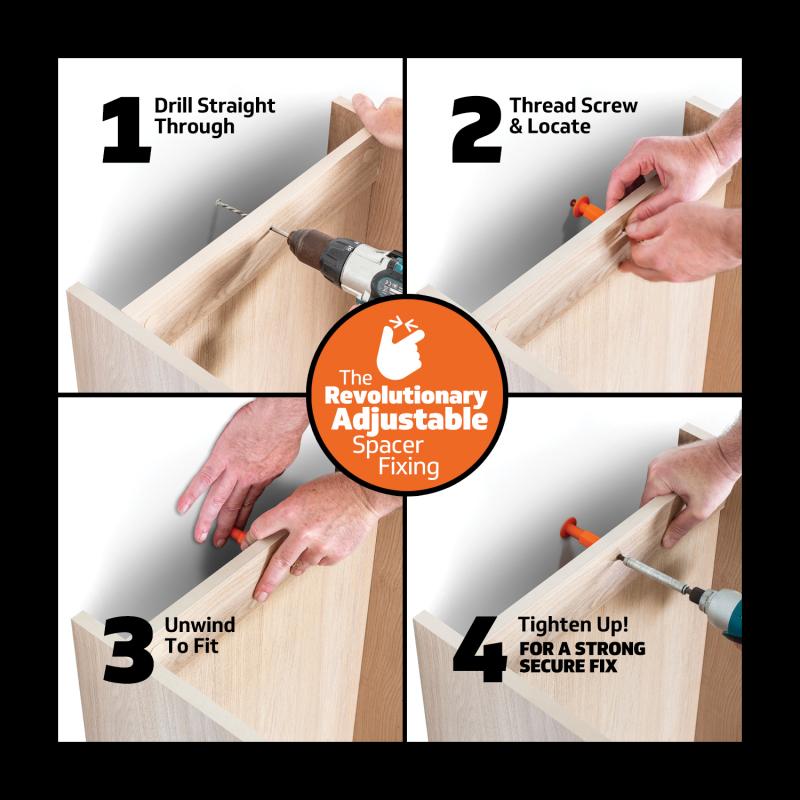 1 Drill Straight Through

2 Thread Screw & Locate

The Revolutionary Adjustable Spacer Fixing

3 Unwind To Fit

4 Tighten Up! FOR A STRONG SECURE FIX