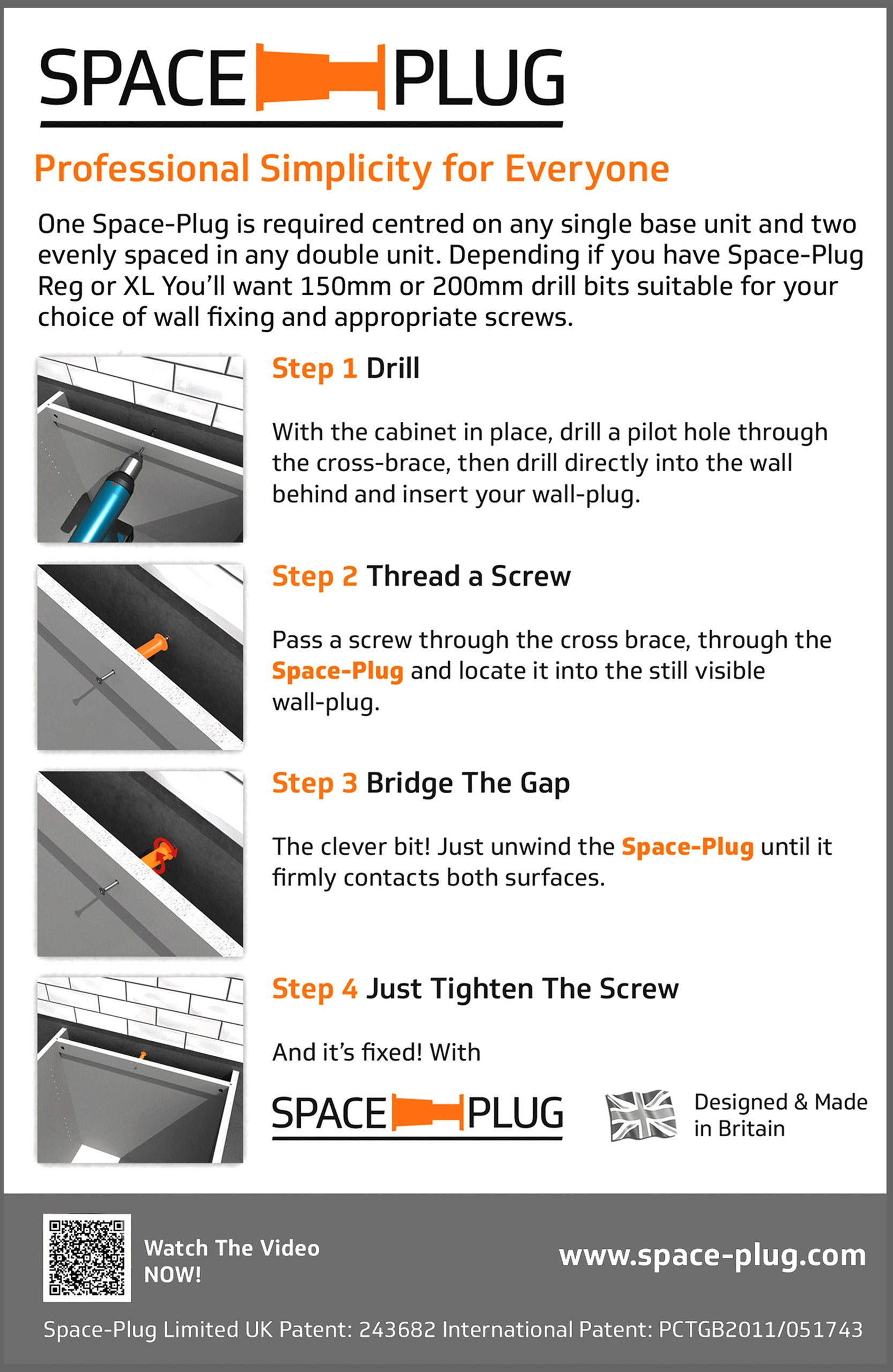 SPACE PLUG

Professional Simplicity for Everyone

One Space-Plug is required centred on any single base unit and two evenly spaced in any double unit. Depending if you have Space-Plug Reg or XL You'll want 150mm or 200mm drill bits suitable for your choice of wall fixing and appropriate screws.

Step 1 Drill

With the cabinet in place, drill a pilot hole through the cross-brace, then drill directly into the wall behind and insert your wall-plug.

Step 2 Thread a Screw

Pass a screw through the cross brace, through the Space-Plug and locate it into the still visible wall-plug.

Step 3 Bridge The Gap

The clever bit! Just unwind the Space-Plug until it firmly contacts both surfaces.

Step 4 Just Tighten The Screw

And it's fixed! With

SPACE PLUG

Designed & Made in Britain

Watch The Video NOW!

www.space-plug.com

Space-Plug Limited UK Patent: 243682 International Patent: PCTGB2011/051743