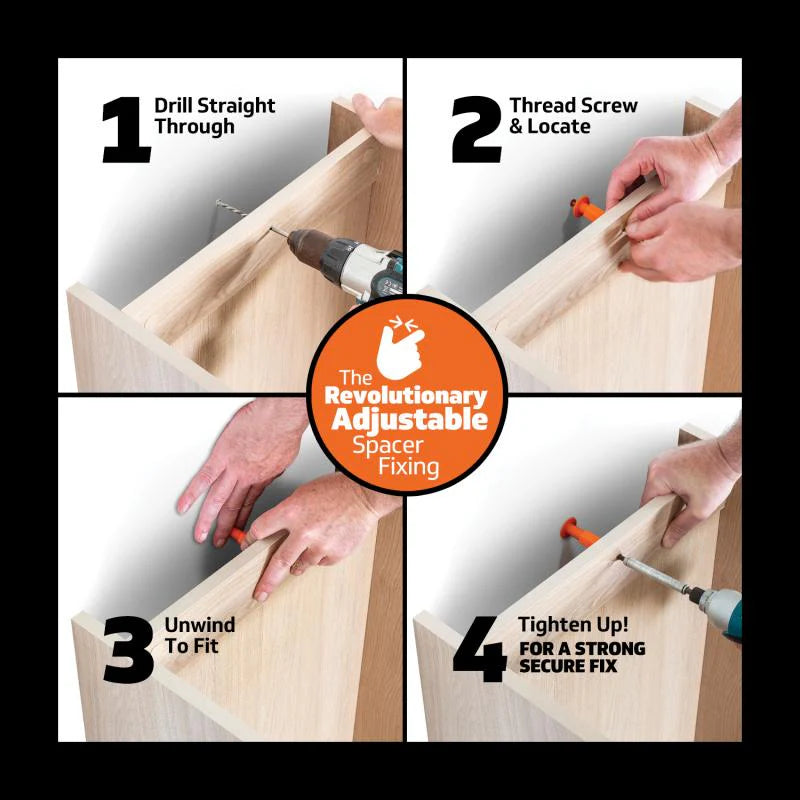 1 Drill Straight Through

2 Thread Screw & Locate

The Revolutionary Adjustable Spacer Fixing

3 Unwind To Fit

4 Tighten Up! FOR A STRONG SECURE FIX