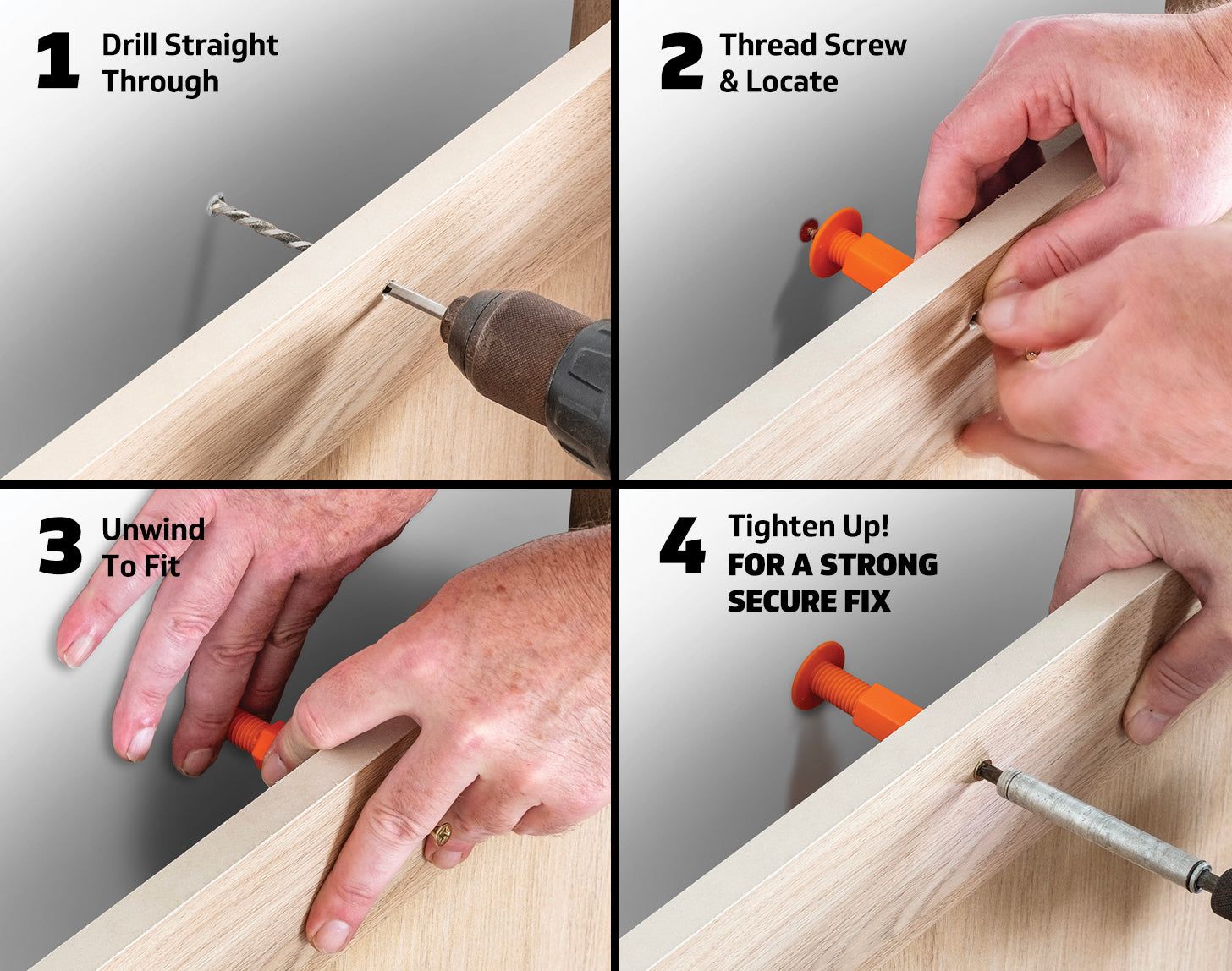 1 Drill Straight Through

2 Thread Screw & Locate

3 Unwind To Fit

4 Tighten Up!
FOR A STRONG SECURE FIX