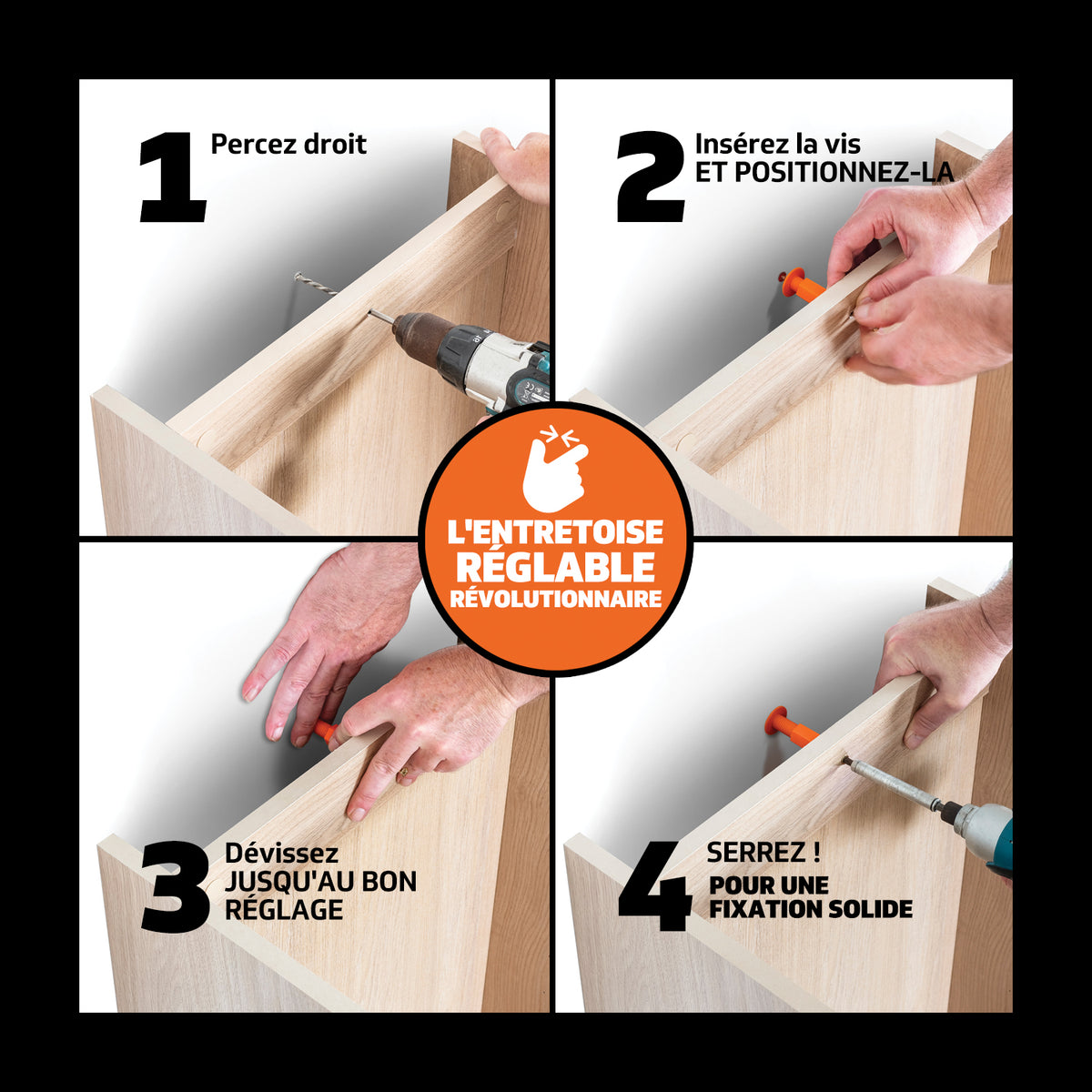 1 Percez droit

2 Insérez la vis
ET POSITIONNEZ-LA

L'ENTRETOISE
RÉGLABLE
RÉVOLUTIONNAIRE

3 Dévissez
JUSQU'AU BON
RÉGLAGE

4 SERREZ !
POUR UNE
FIXATION SOLIDE